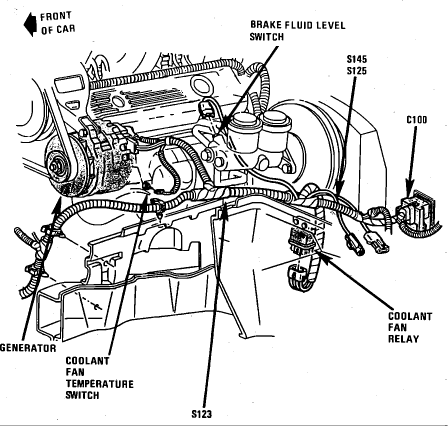 FRONT OF CAR

BRAKE FLUID LEVEL SWITCH

S145
S125

C100

COOLANT FAN RELAY

GENERATOR

COOLANT FAN TEMPERATURE SWITCH

S123